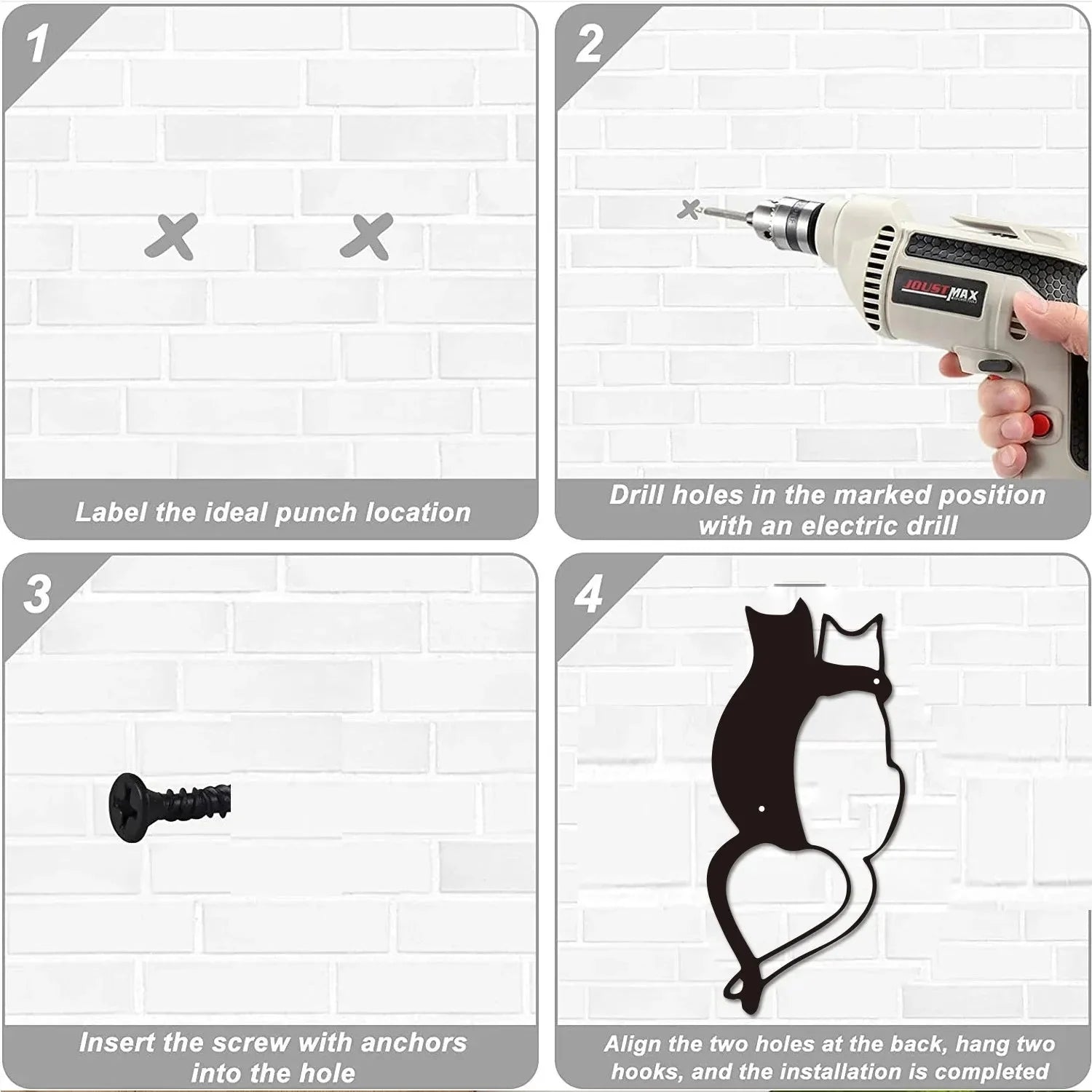 1

Label the ideal punch location

2

JOUSTMAX

Drill holes in the marked position with an electric drill

3

Insert the screw with anchors into the hole

4

Align the two holes at the back, hang two hooks, and the installation is completed